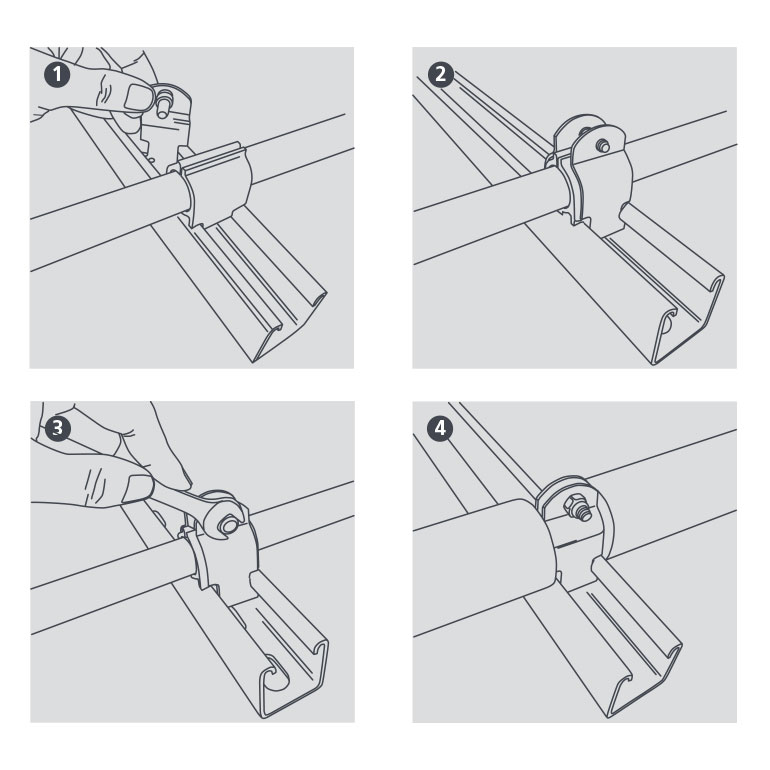 1

2

3

4