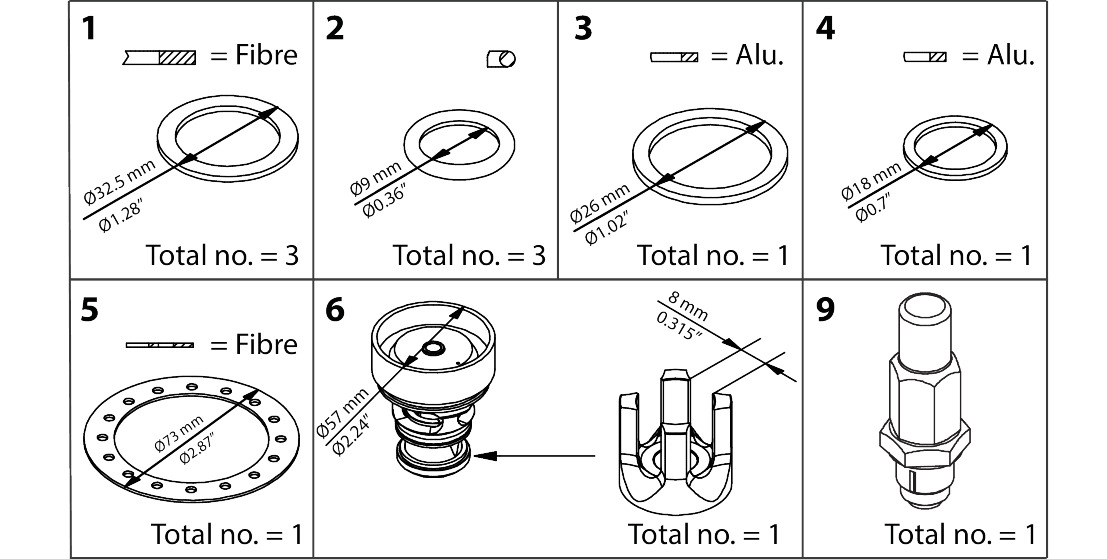 1
= Fibre
Ø32.5 mm
Ø1.28"
Total no. = 3

2
Ø9 mm
Ø0.36"
Total no. = 3

3
= Alu.
Ø26 mm
Ø1.02"
Total no. = 1

4
= Alu.
Ø18 mm
Ø0.7"
Total no. = 1

5
= Fibre
Ø73 mm
Ø2.87"
Total no. = 1

6
Ø57 mm
Ø2.24"
8 mm
0.315"
Total no. = 1

9
Total no. = 1