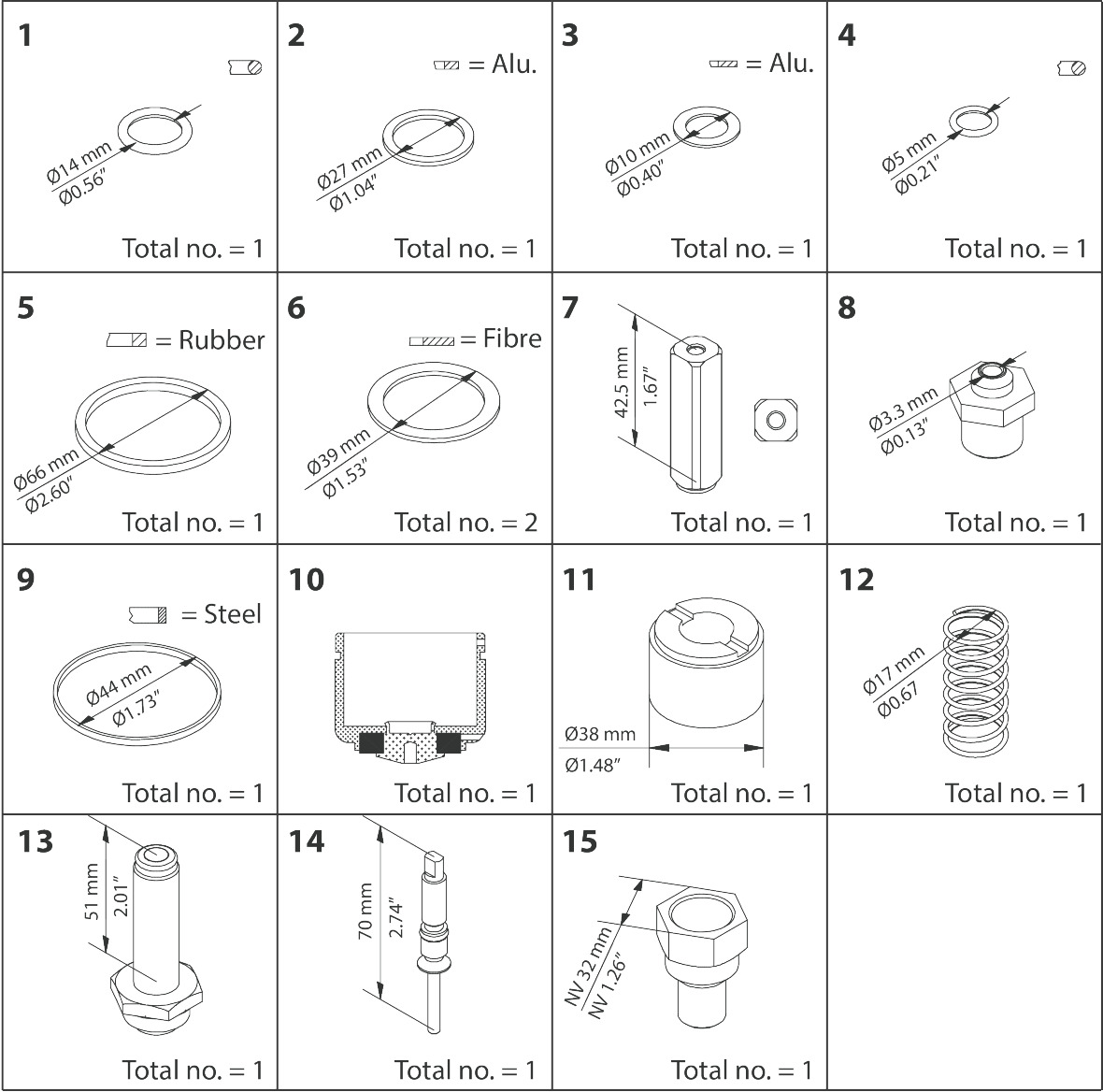 1

Ø14 mm
Ø0.56″

Total no. = 1

2

= Alu.

Ø27 mm
Ø1.04″

Total no. = 1

3

= Alu.

Ø10 mm
Ø0.40″

Total no. = 1

4

Ø5 mm
Ø0.21″

Total no. = 1

5

= Rubber

Ø66 mm
Ø2.60″

Total no. = 1

6

= Fibre

Ø39 mm
Ø1.53″

Total no. = 2

7

42.5 mm
1.67″

Total no. = 1

8

Ø3.3 mm
Ø0.13″

Total no. = 1

9

= Steel

Ø44 mm
Ø1.73″

Total no. = 1

10

Total no. = 1

11

Ø38 mm
Ø1.48″

Total no. = 1

12

Ø17 mm
Ø0.67

Total no. = 1

13

51 mm
2.01″

Total no. = 1

14

70 mm
2.74″

Total no. = 1

15

NV 32 mm
NV 1.26″

Total no. = 1