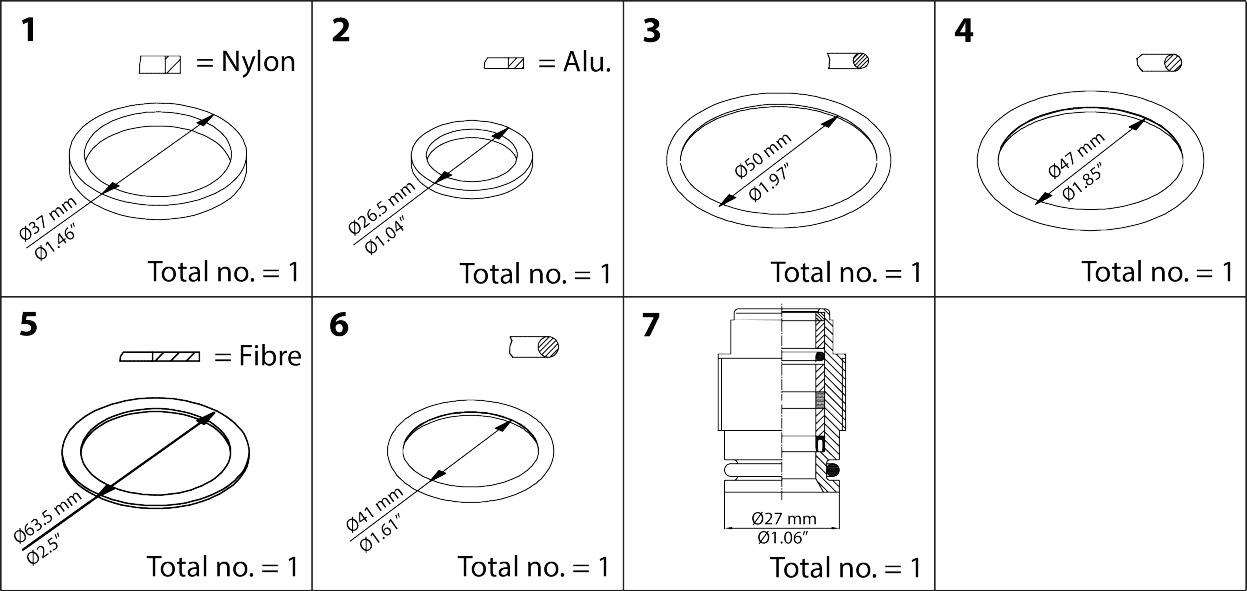 1

= Nylon

Ø37 mm
Ø1.46″

Total no. = 1

2

= Alu.

Ø26.5 mm
Ø1.04″

Total no. = 1

3

Ø50 mm
Ø1.97″

Total no. = 1

4

Ø47 mm
Ø1.85″

Total no. = 1

5

= Fibre

Ø63.5 mm
Ø2.5″

Total no. = 1

6

Ø41 mm
Ø1.61″

Total no. = 1

7

Ø27 mm
Ø1.06″

Total no. = 1