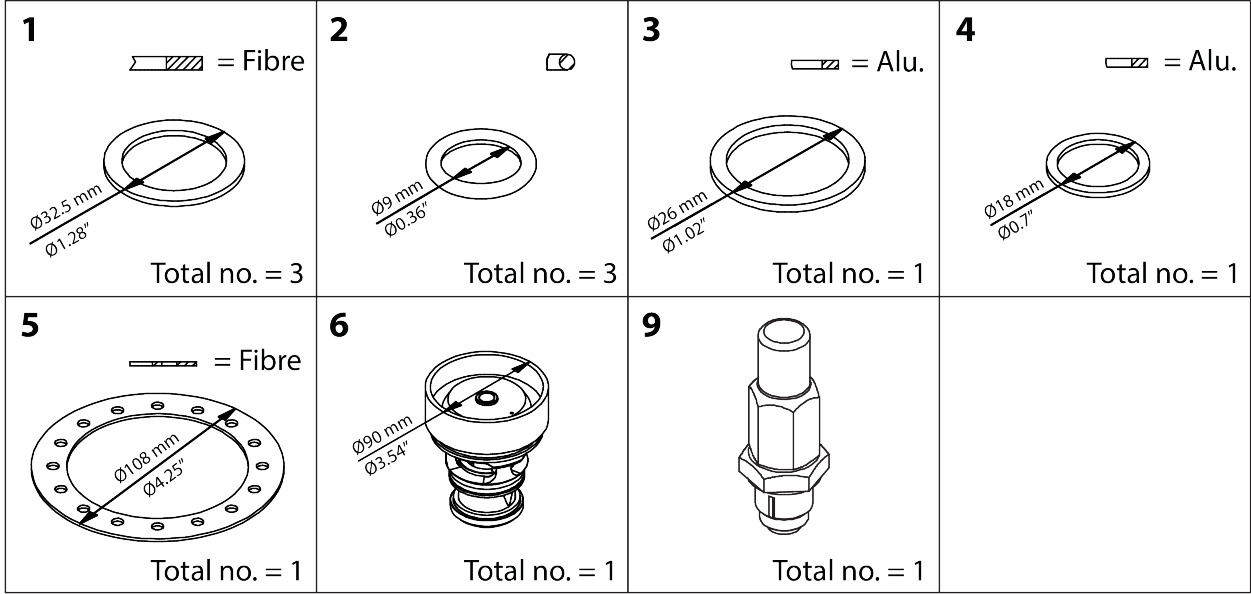 | 1 = Fibre Ø32.5 mm Ø1.28″ Total no. = 3 | 2 Ø9 mm Ø0.36″ Total no. = 3 | 3 = Alu. Ø26 mm Ø1.02″ Total no. = 1 | 4 = Alu. Ø18 mm Ø0.7″ Total no. = 1 |
|---|---|---|---|
| 5 = Fibre Ø108 mm Ø4.25″ Total no. = 1 | 6 Ø90 mm Ø3.54″ Total no. = 1 | 9 Total no. = 1 | |