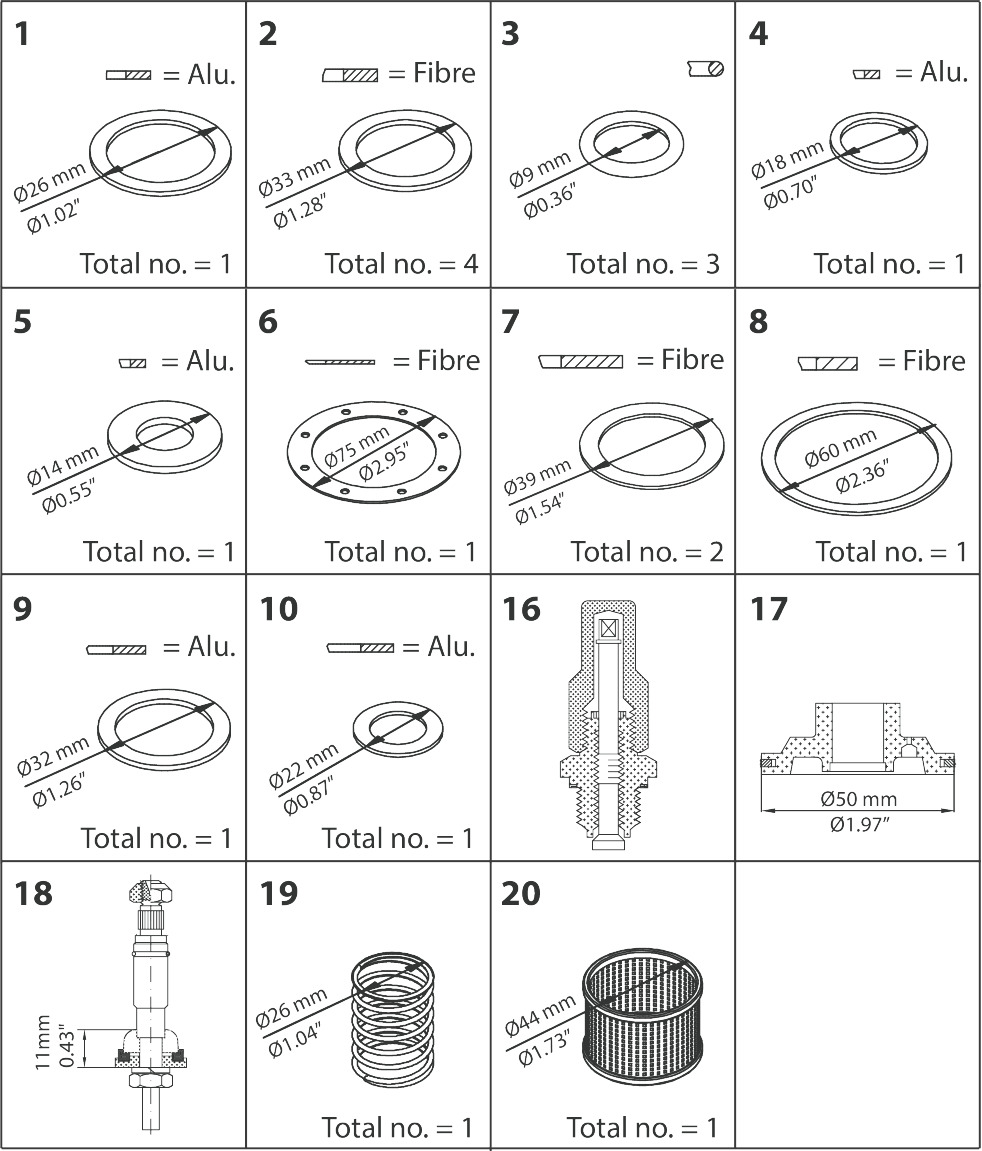 1
= Alu.
Ø26 mm
Ø1.02"
Total no. = 1

2
= Fibre
Ø33 mm
Ø1.28"
Total no. = 4

3
Ø9 mm
Ø0.36"
Total no. = 3

4
= Alu.
Ø18 mm
Ø0.70"
Total no. = 1

5
= Alu.
Ø14 mm
Ø0.55"
Total no. = 1

6
= Fibre
Ø75 mm
Ø2.95"
Total no. = 1

7
= Fibre
Ø39 mm
Ø1.54"
Total no. = 2

8
= Fibre
Ø60 mm
Ø2.36"
Total no. = 1

9
= Alu.
Ø32 mm
Ø1.26"
Total no. = 1

10
= Alu.
Ø22 mm
Ø0.87"
Total no. = 1

16

17
Ø50 mm
Ø1.97"

18
11mm
0.43"

19
Ø26 mm
Ø1.04"
Total no. = 1

20
Ø44 mm
Ø1.73"
Total no. = 1